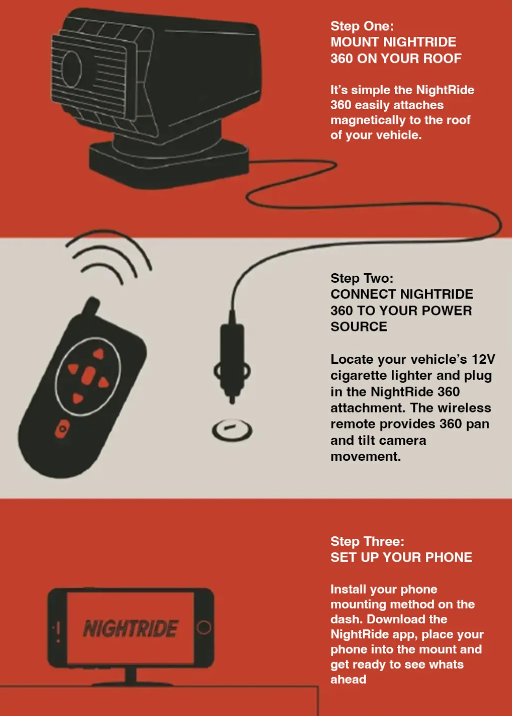 Step One:
MOUNT NIGHTRIDE 360 ON YOUR ROOF

It's simple the NightRide 360 easily attaches magnetically to the roof of your vehicle.

Step Two:
CONNECT NIGHTRIDE 360 TO YOUR POWER SOURCE

Locate your vehicle's 12V cigarette lighter and plug in the NightRide 360 attachment. The wireless remote provides 360 pan and tilt camera movement.

Step Three:
SET UP YOUR PHONE

Install your phone mounting method on the dash. Download the NightRide app, place your phone into the mount and get ready to see whats ahead

NIGHTRIDE