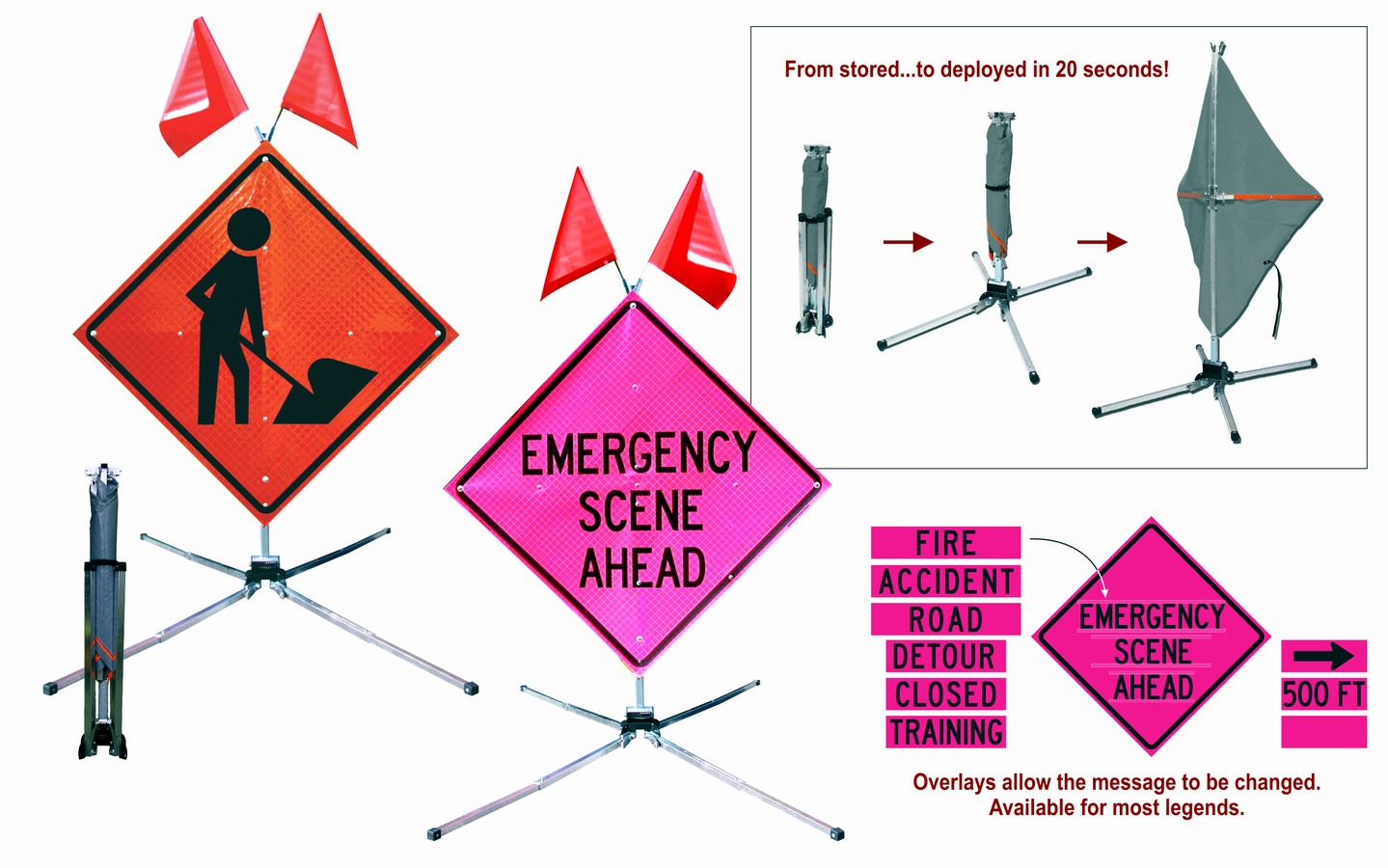 From stored...to deployed in 20 seconds!

EMERGENCY SCENE AHEAD

FIRE
ACCIDENT
ROAD
DETOUR
CLOSED
TRAINING

EMERGENCY SCENE AHEAD

500 FT

Overlays allow the message to be changed. Available for most legends.