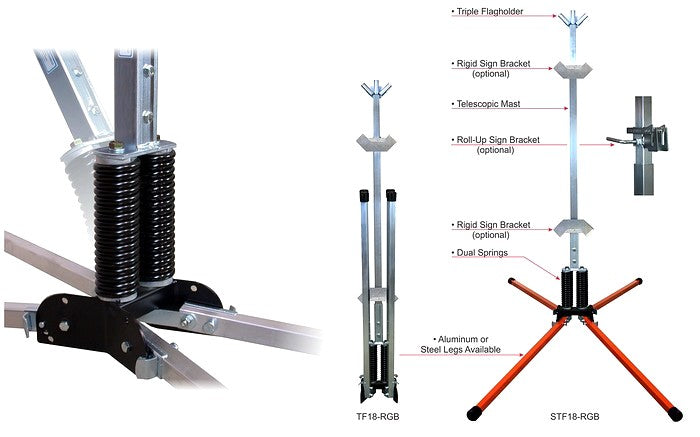 • Triple Flagholder

• Rigid Sign Bracket (optional)

• Telescopic Mast

• Roll-Up Sign Bracket (optional)

• Rigid Sign Bracket (optional)

• Dual Springs

• Aluminum or Steel Legs Available

TF18-RGB

STF18-RGB